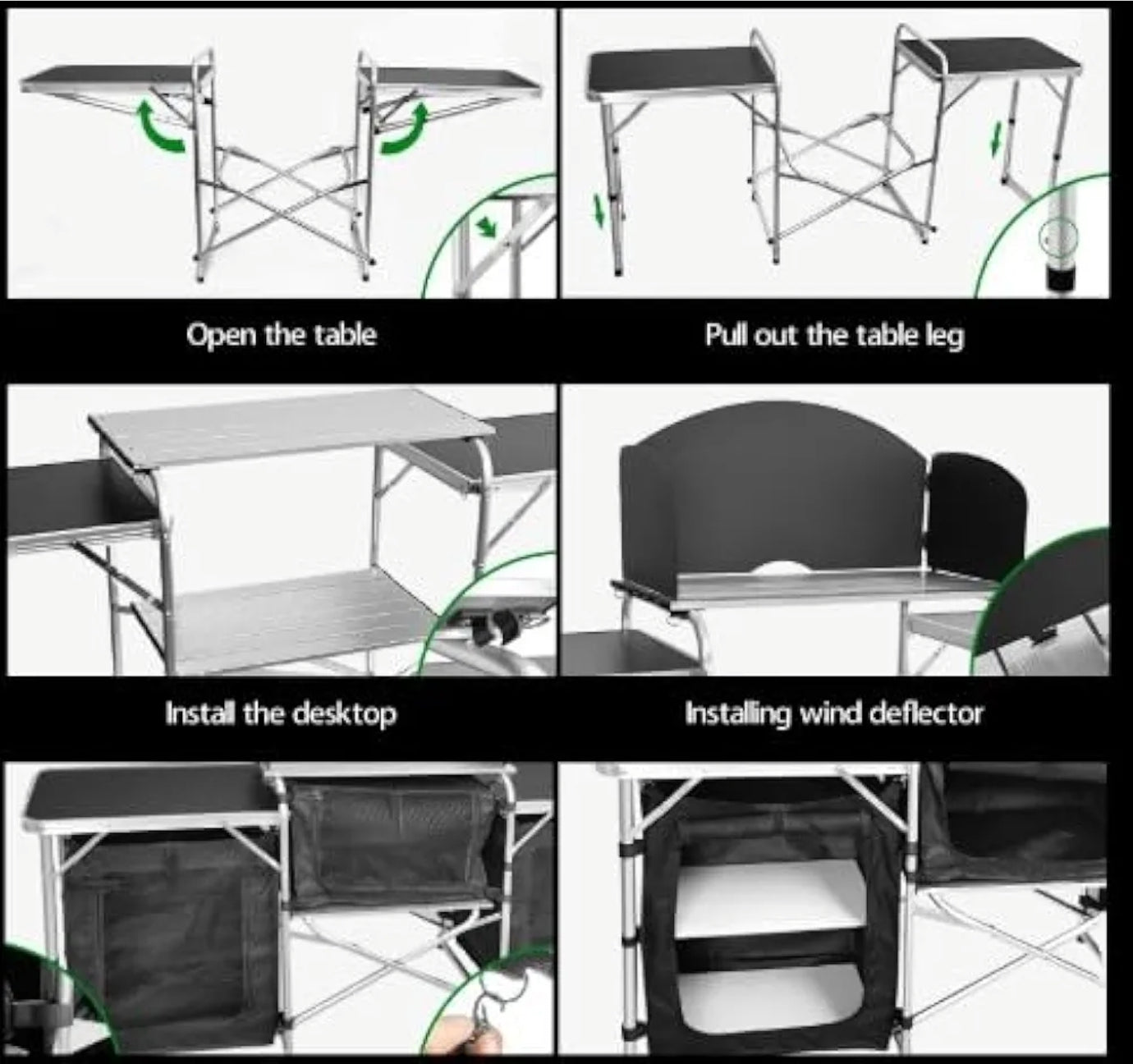 Open the table

Pull out the table leg

Install the desktop

Installing wind deflector