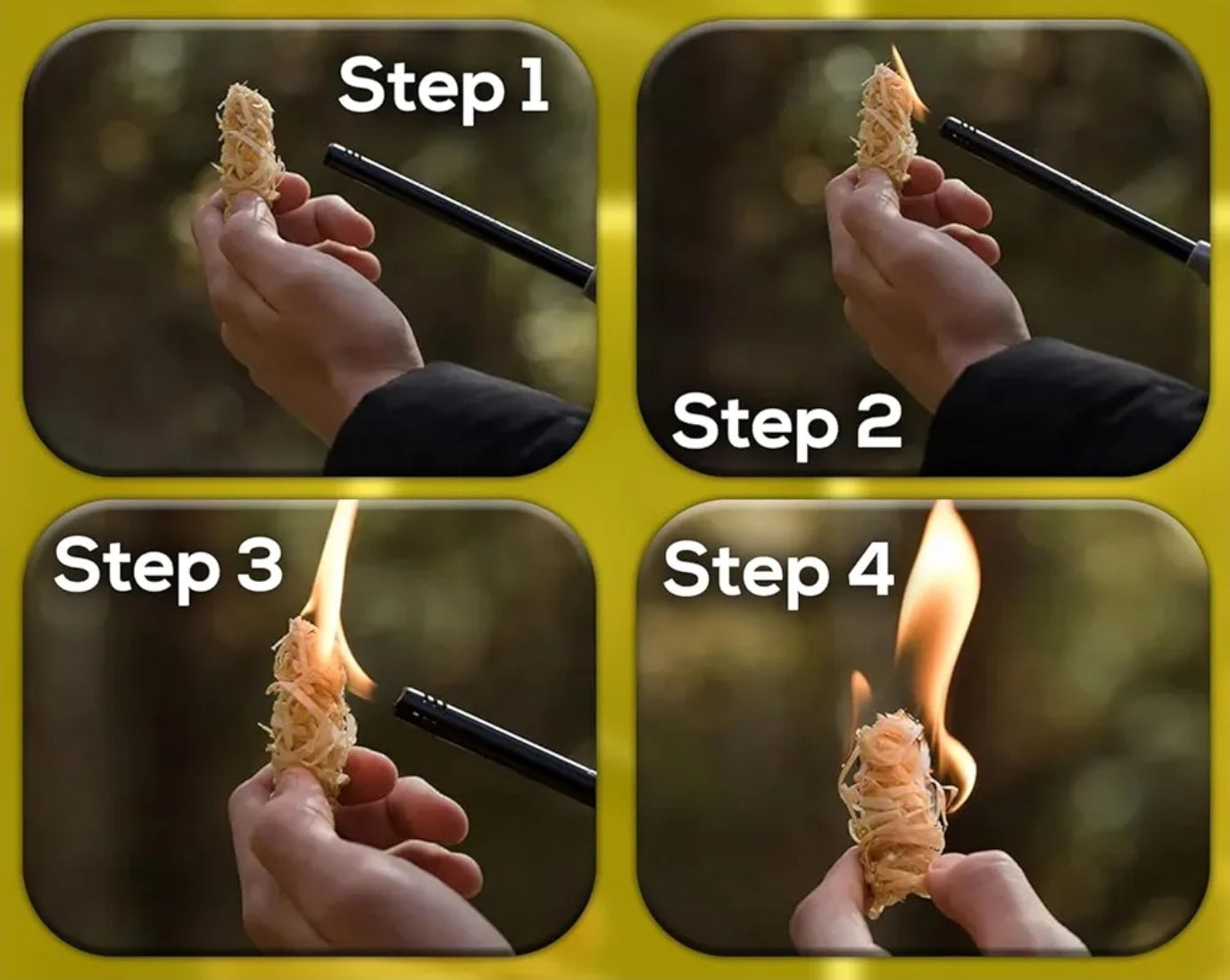 Step 1

Step 2

Step 3

Step 4