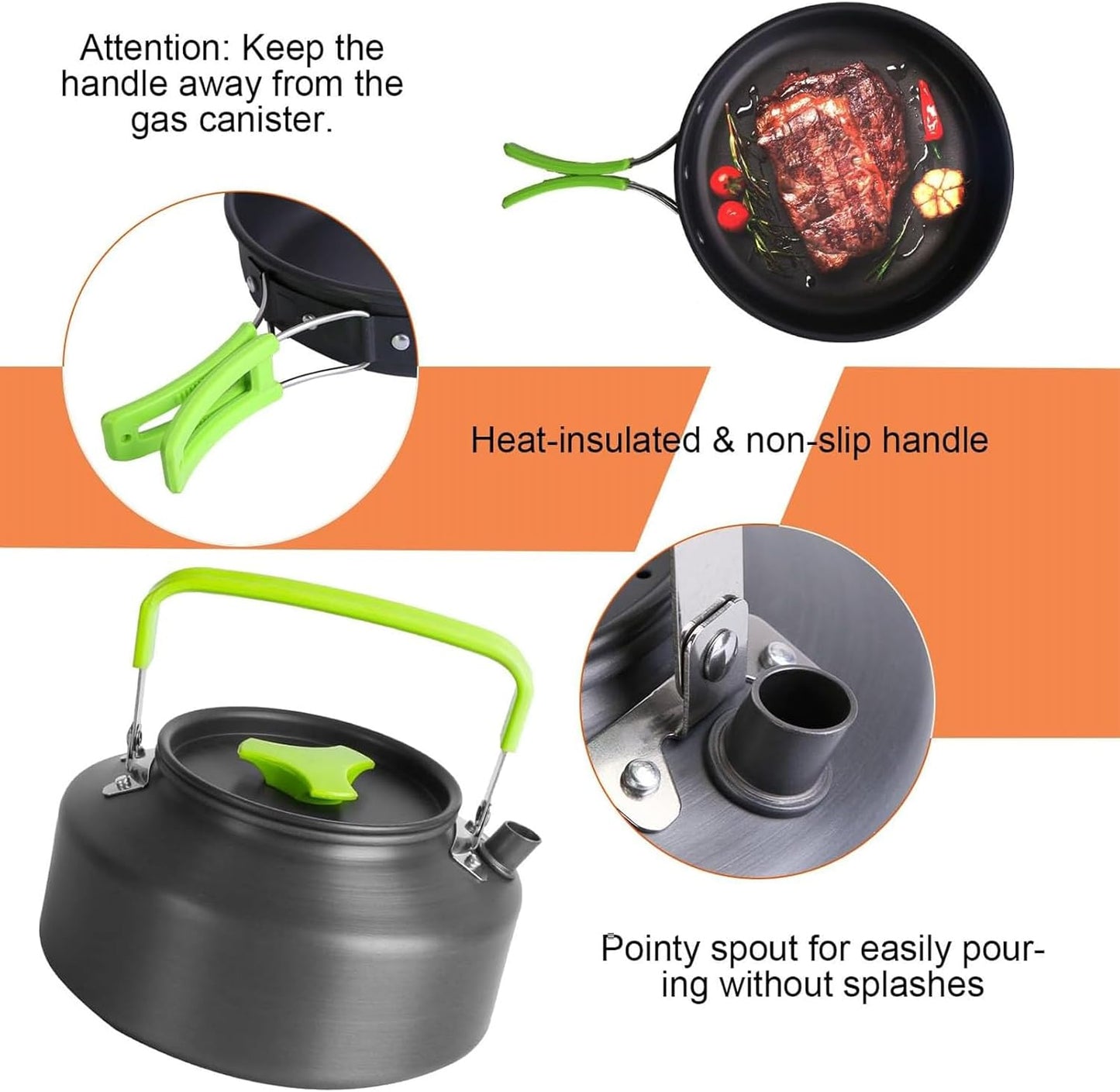 Attention: Keep the handle away from the gas canister.

Heat-insulated & non-slip handle

Pointy spout for easily pouring without splashes