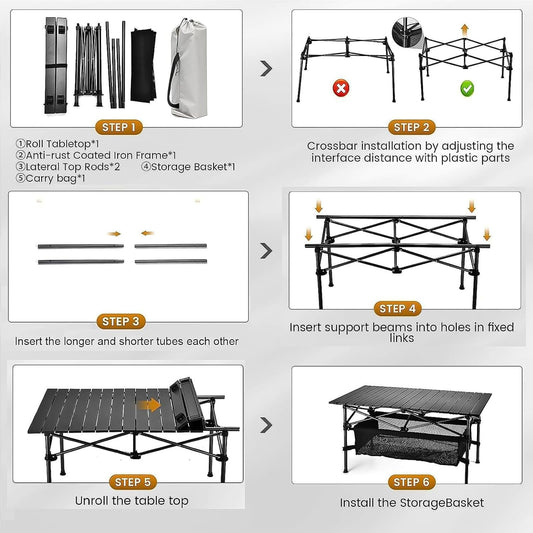 STEP 1

①Roll Tabletop*1
②Anti-rust Coated Iron Frame*1
③Lateral Top Rods*2 ④Storage Basket*1
⑤Carry bag*1

STEP 2

Crossbar installation by adjusting the interface distance with plastic parts

STEP 3

Insert the longer and shorter tubes each other

STEP 4

Insert support beams into holes in fixed links

STEP 5

Unroll the table top

STEP 6

Install the StorageBasket