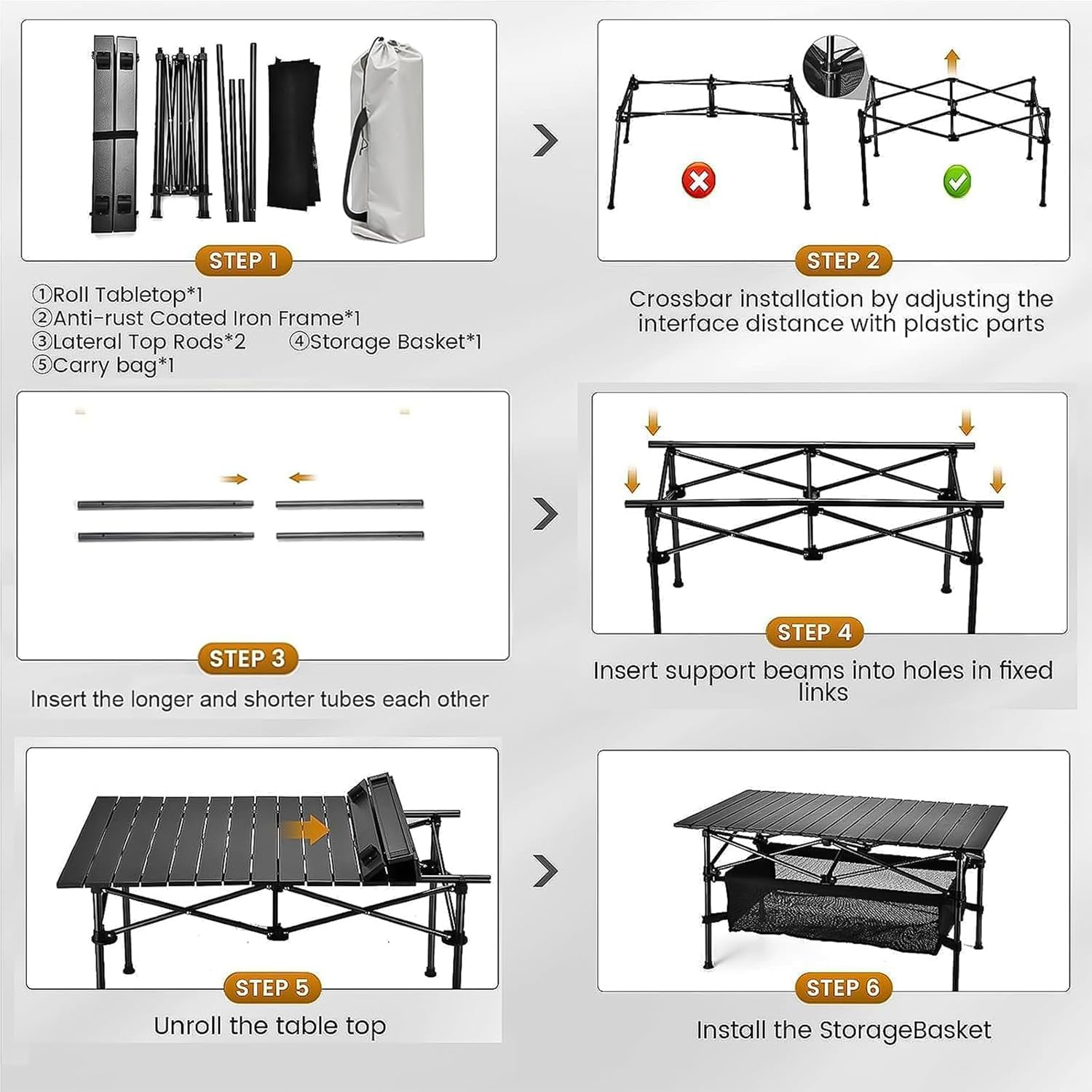 STEP 1

①Roll Tabletop*1
②Anti-rust Coated Iron Frame*1
③Lateral Top Rods*2 ④Storage Basket*1
⑤Carry bag*1

STEP 2

Crossbar installation by adjusting the interface distance with plastic parts

STEP 3

Insert the longer and shorter tubes each other

STEP 4

Insert support beams into holes in fixed links

STEP 5

Unroll the table top

STEP 6

Install the StorageBasket