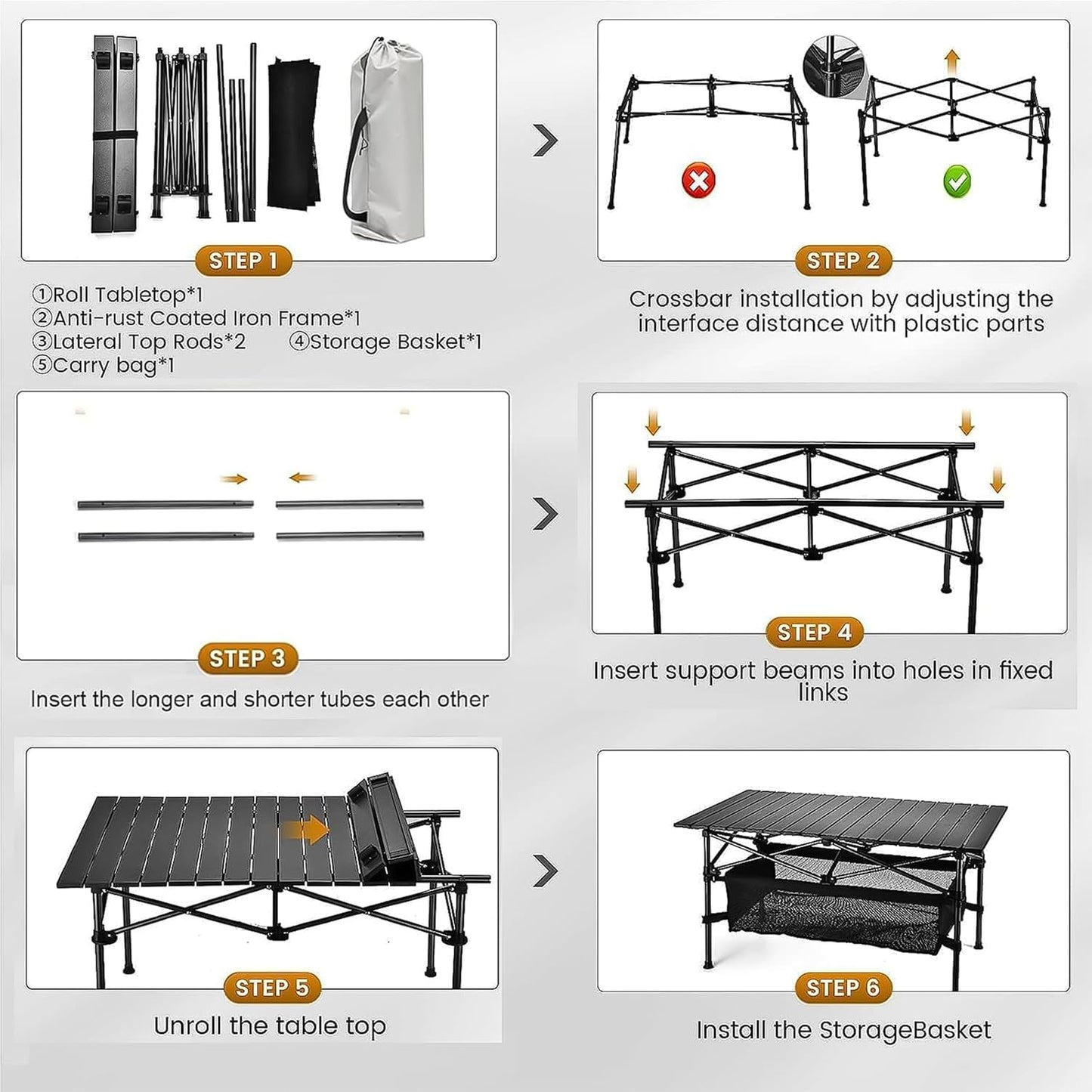 STEP 1

①Roll Tabletop*1
②Anti-rust Coated Iron Frame*1
③Lateral Top Rods*2 ④Storage Basket*1
⑤Carry bag*1

STEP 2

Crossbar installation by adjusting the interface distance with plastic parts

STEP 3

Insert the longer and shorter tubes each other

STEP 4

Insert support beams into holes in fixed links

STEP 5

Unroll the table top

STEP 6

Install the StorageBasket